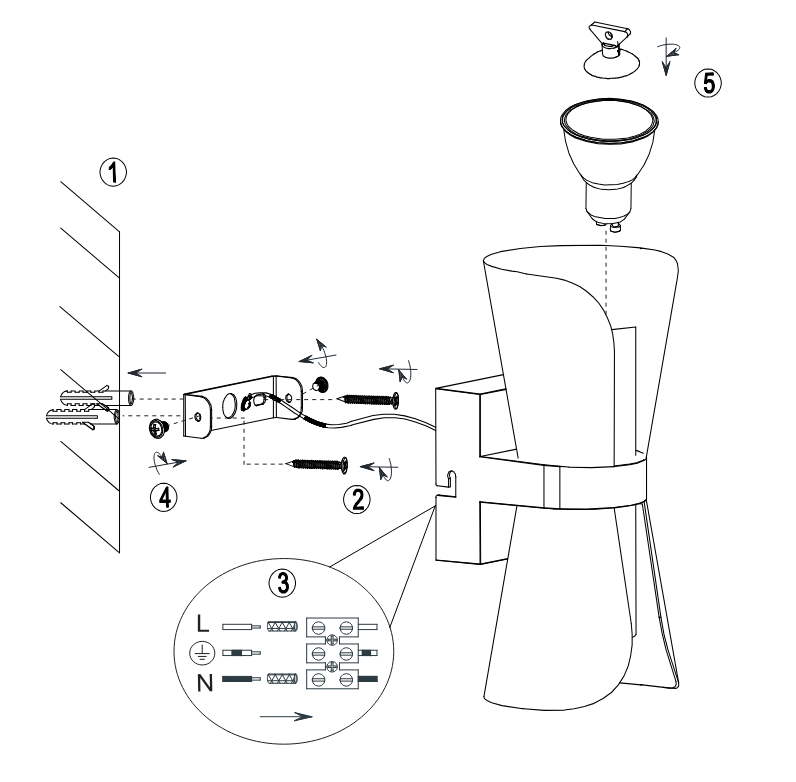 5
1
4
2
3
L
N