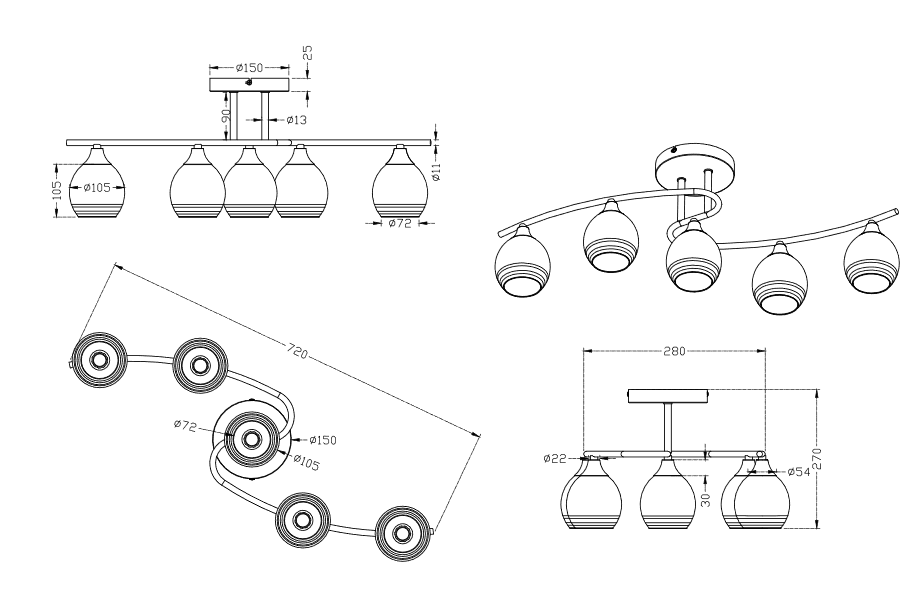 ø150
25
90
ø13
ø11
105
ø105
ø72
720
ø72
ø150
ø105
280
270
ø22
ø54
30