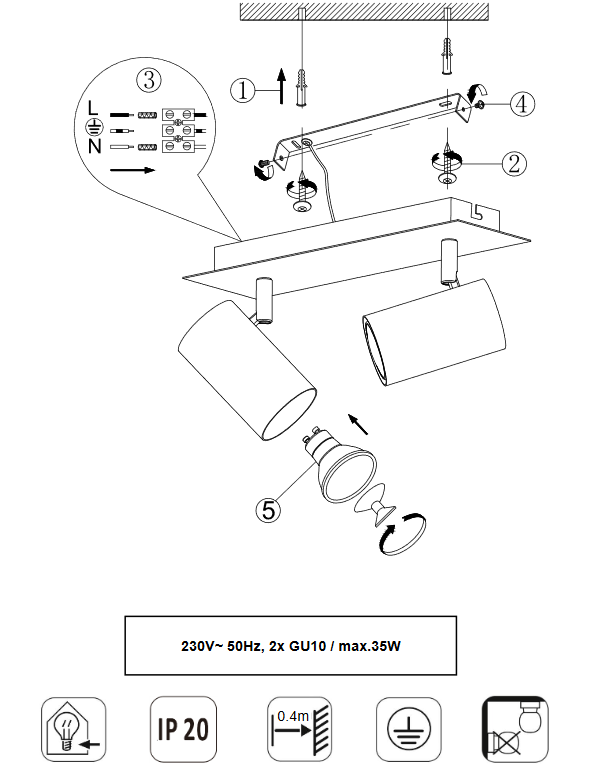 ③
L
N
①
④
②
⑤

230V~ 50Hz, 2x GU10 / max.35W

IP 20
0.4m