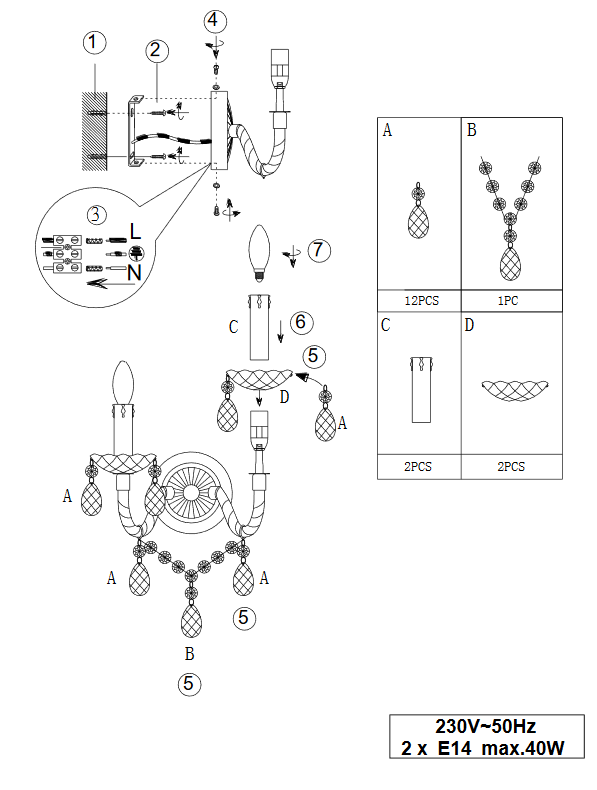 1
2
4
3
L
N
7
C
6
5
D
A
A
A
A
5
B
5

| A | B |
|---|---|
| 12PCS | 1PC |
| C | D |
| 2PCS | 2PCS |

230V~50Hz
2 x E14 max.40W